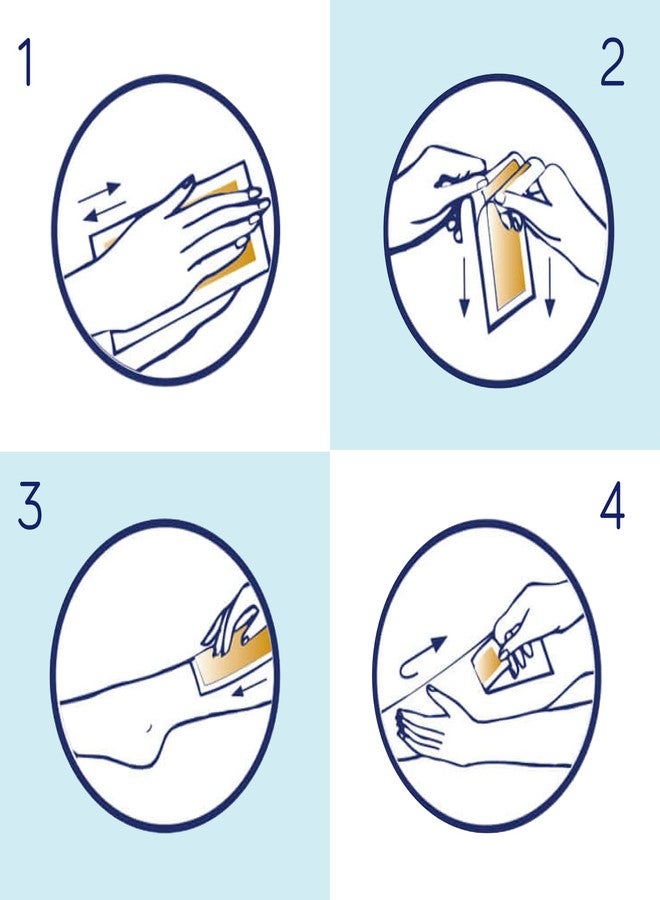 1

2

3

4